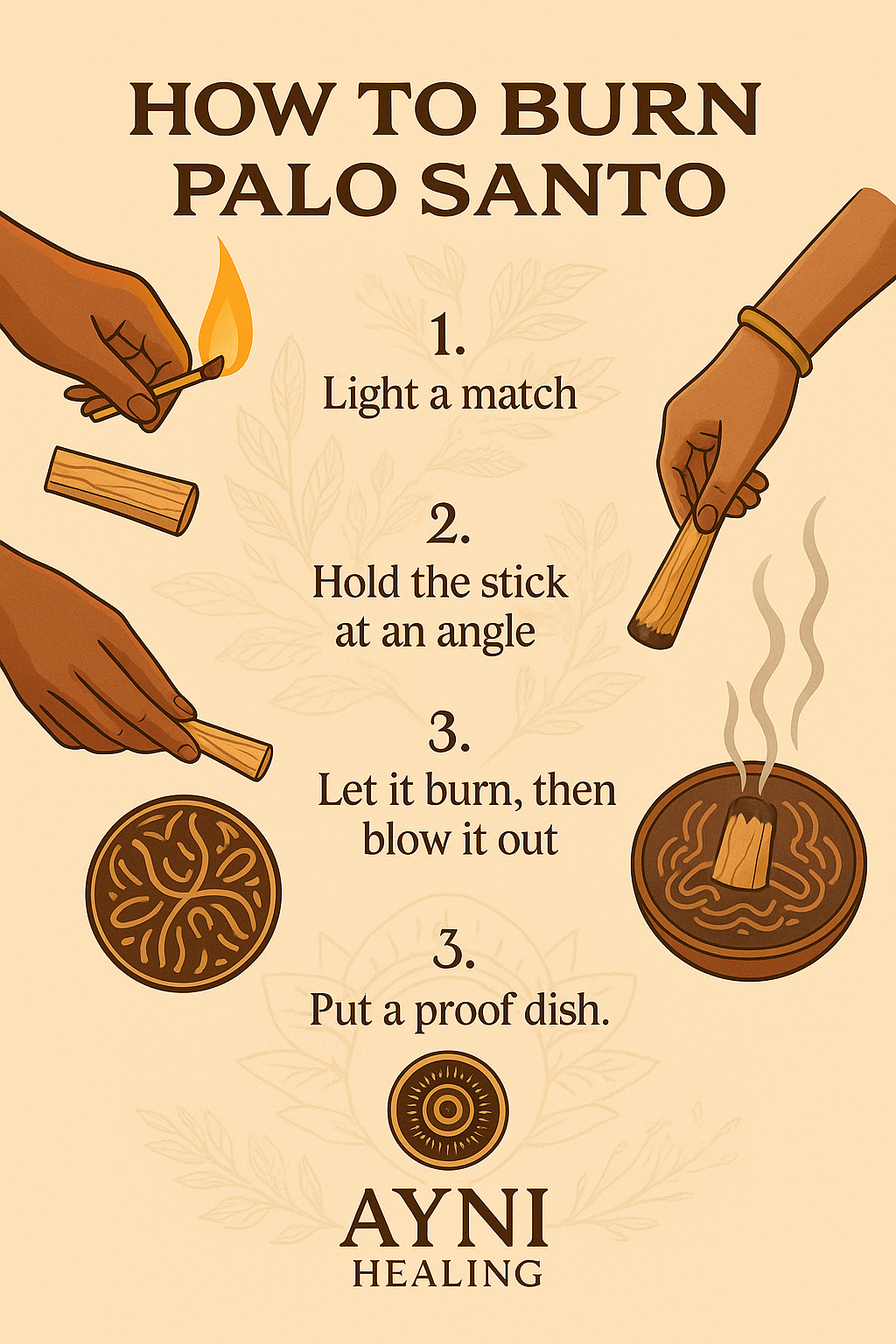 HOW TO BURN PALO SANTO

1.
Light a match

2.
Hold the stick at an angle

3.
Let it burn, then blow it out

3.
Put a proof dish.

AYNI
HEALING